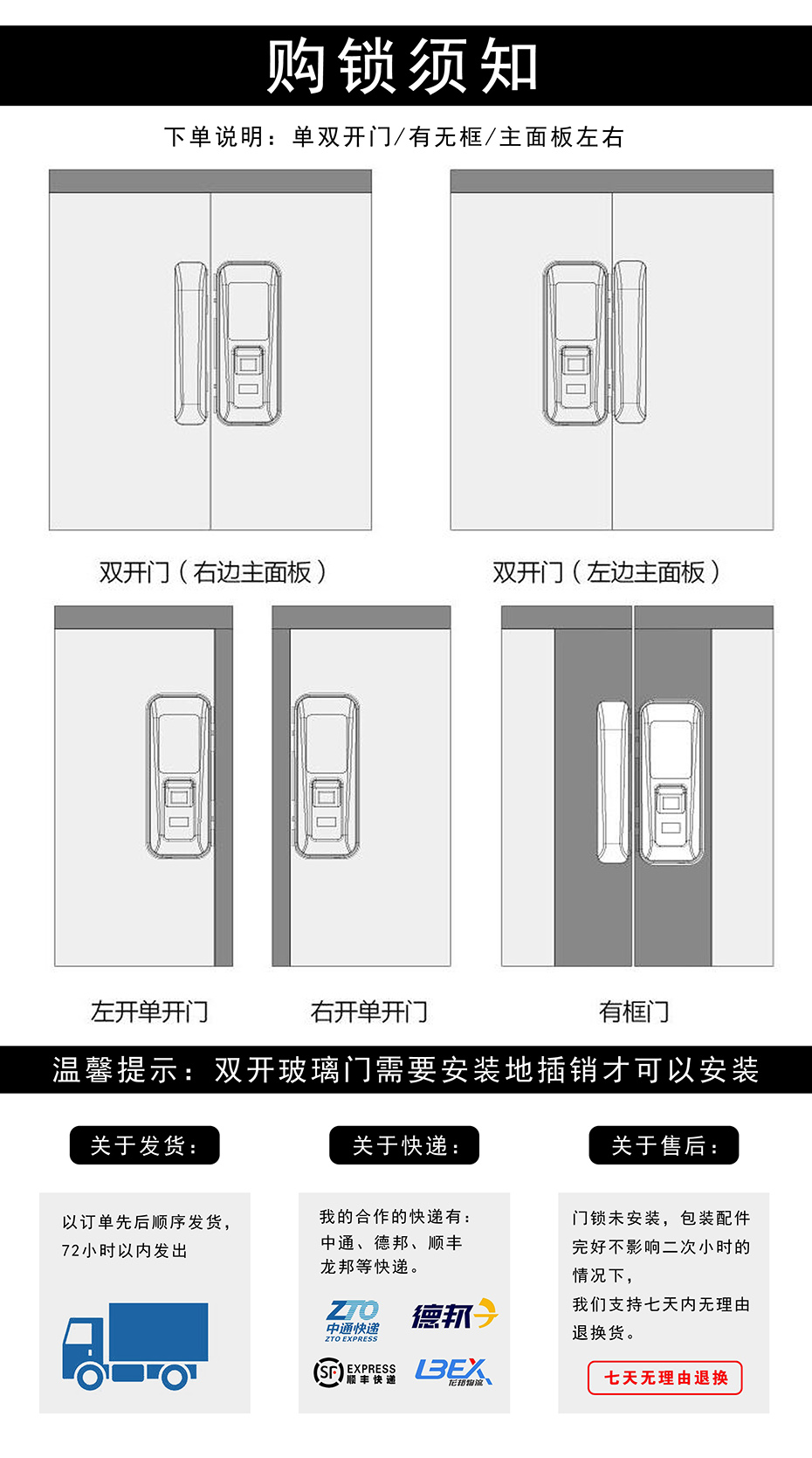 购锁须知

下单说明：单双开门/有无框/主面板左右

双开门（右边主面板）

双开门（左边主面板）

左开单开门

右开单开门

有框门

温馨提示：双开玻璃门需要安装地插销才可以安装

关于发货：

以订单先后顺序发货，72小时以内发出

关于快递：

我的合作的快递有：中通、德邦、顺丰龙邦等快递。

ZTO 中通快递 ZTO EXPRESS

德邦

SF EXPRESS 顺丰快递

LBEX 龙邦物流

关于售后：

门锁未安装，包装配件完好不影响二次小时的情况下，我们支持七天内无理由退换货。

七天无理由退换